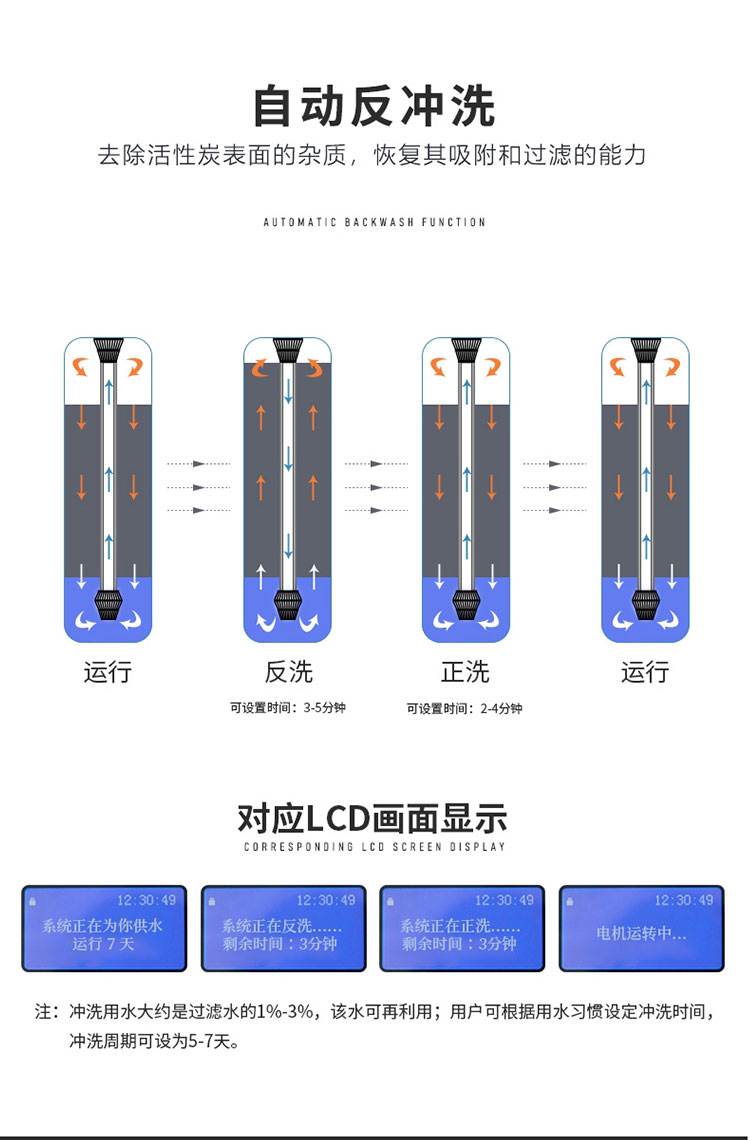 自动反冲洗

去除活性炭表面的杂质，恢复其吸附和过滤的能力

AUTOMATIC BACKWASH FUNCTION

运行

反洗
可设置时间：3-5分钟

正洗
可设置时间：2-4分钟

运行

对应LCD画面显示
CORRESPONDING LCD SCREEN DISPLAY

12:30:49
系统正在为你供水
运行 7 天

12:30:49
系统正在反洗......
剩余时间：3分钟

12:30:49
系统正在正洗......
剩余时间：3分钟

12:30:49
电机运转中...

注：冲洗用水大约是过滤水的1%-3%，该水可再利用；用户可根据用水习惯设定冲洗时间，冲洗周期可设为5-7天。