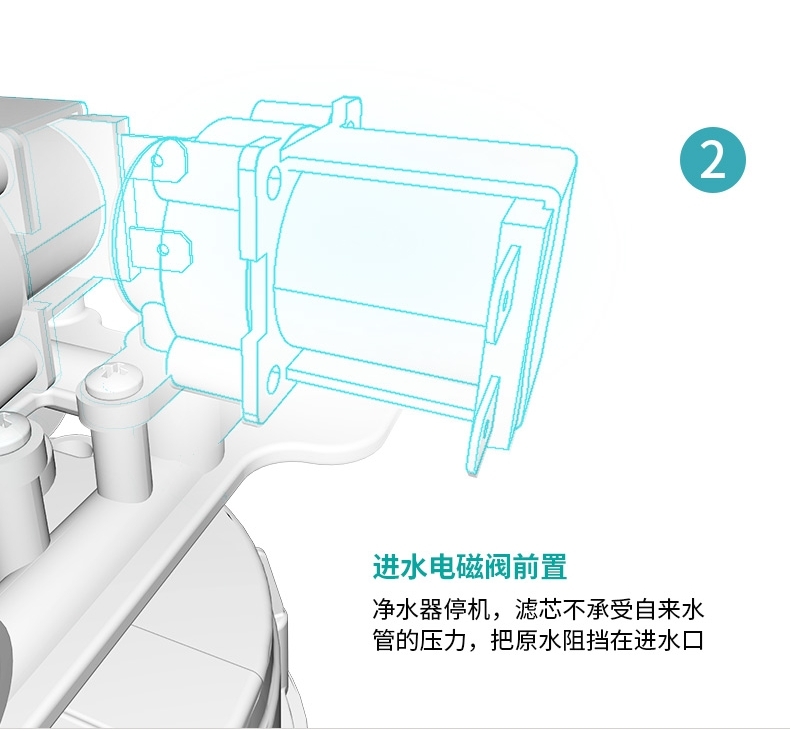 2

进水电磁阀前置

净水器停机，滤芯不承受自来水管的压力，把原水阻挡在进水口