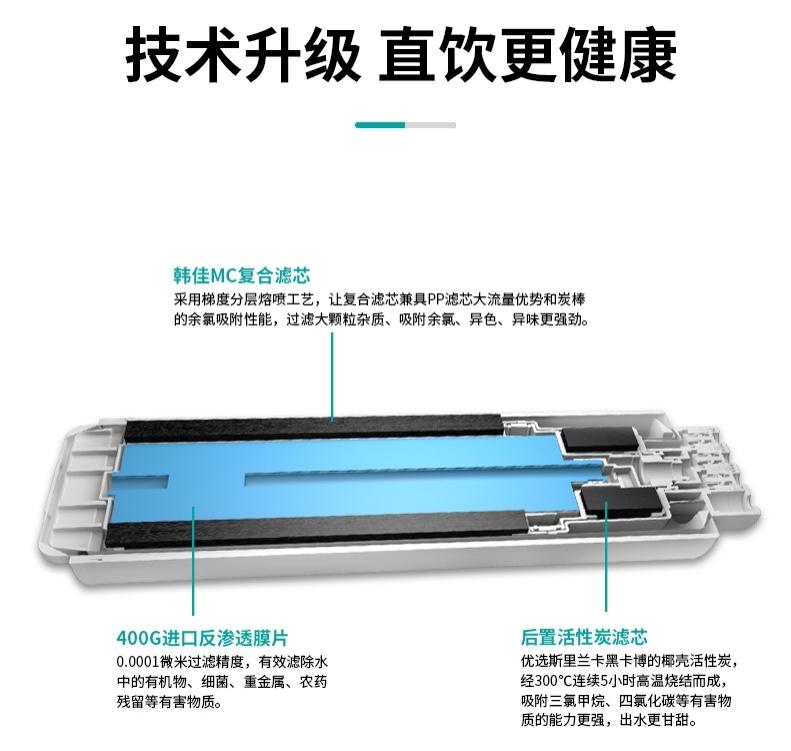 技术升级 直饮更健康

韩佳MC复合滤芯
采用梯度分层熔喷工艺，让复合滤芯兼具PP滤芯大流量优势和炭棒的余氯吸附性能，过滤大颗粒杂质、吸附余氯、异色、异味更强劲。

400G进口反渗透膜片
0.0001微米过滤精度，有效滤除水中的有机物、细菌、重金属、农药残留等有害物质。

后置活性炭滤芯
优选斯里兰卡黑卡博的椰壳活性炭，经300°C连续5小时高温烧结而成，吸附三氯甲烷、四氯化碳等有害物质的能力更强，出水更甘甜。